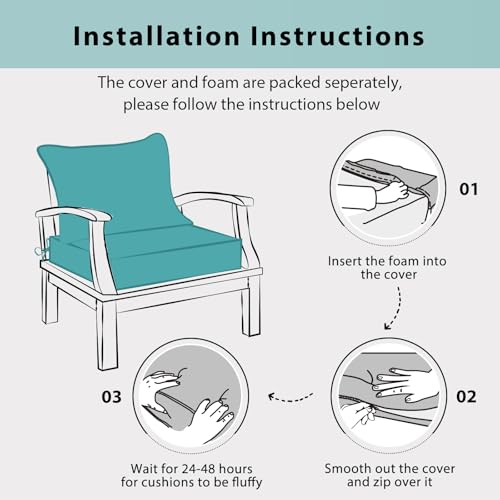 Installation Instructions

The cover and foam are packed seperately, please follow the instructions below

01

Insert the foam into the cover

02

Smooth out the cover and zip over it

03

Wait for 24-48 hours for cushions to be fluffy