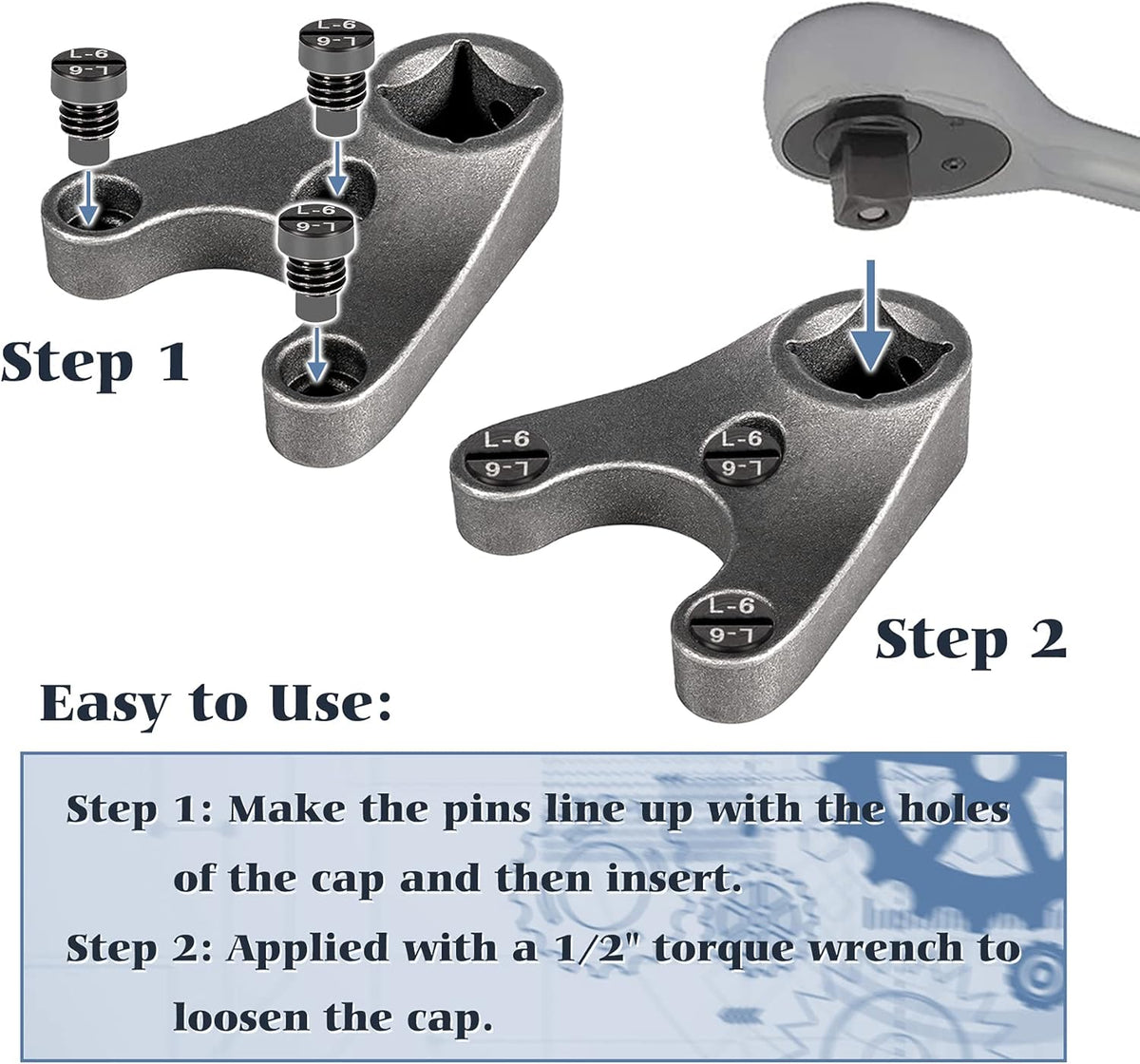 L-6
L-6
L-6
L-6
L-6
L-6

Step 1

L-6
L-6
L-6
L-6
L-6
L-6

Step 2

Easy to Use:

Step 1: Make the pins line up with the holes of the cap and then insert.
Step 2: Applied with a 1/2" torque wrench to loosen the cap.